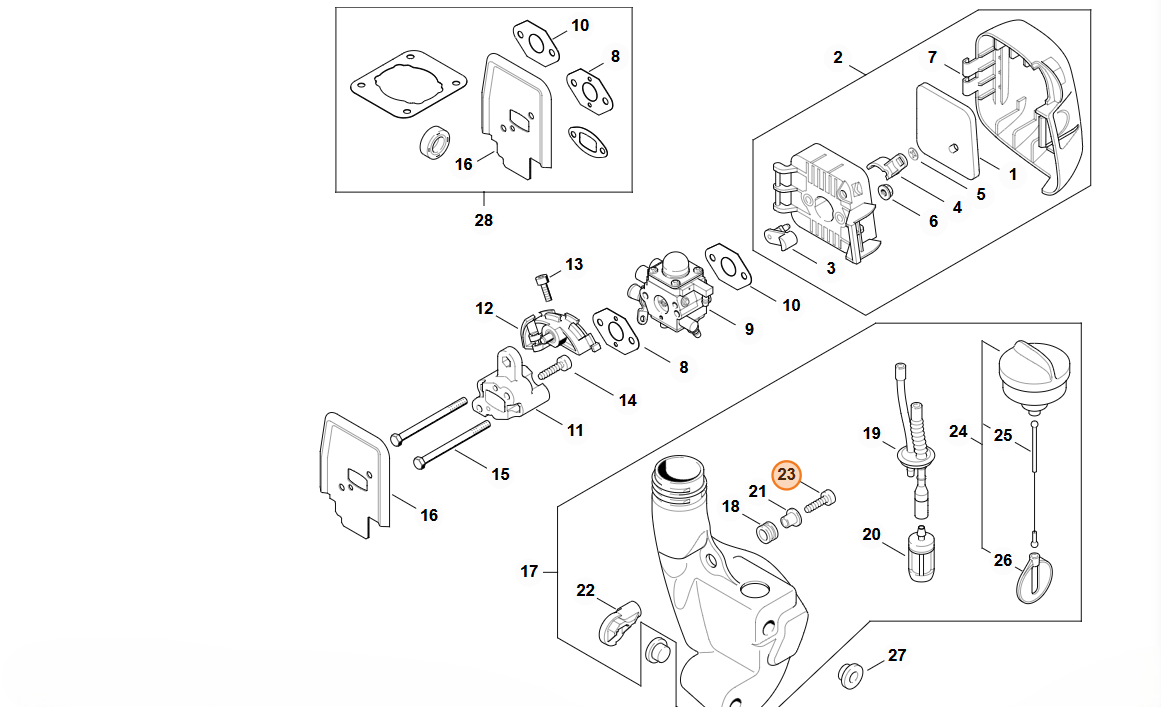 10
8
16
28
2
7
1
5
4
6
3
13
12
10
9
8
14
11
15
16
19
24
25
23
21
18
20
26
17
22
27